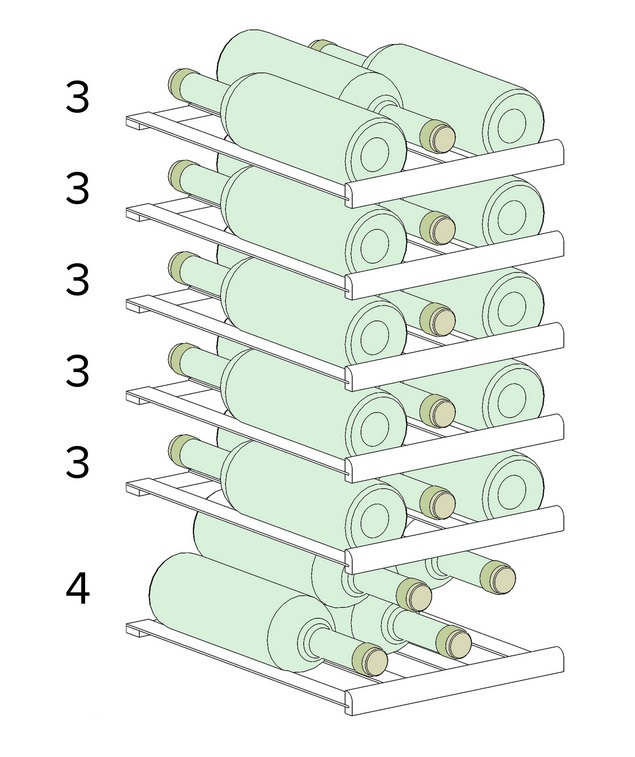 3
3
3
3
3
4